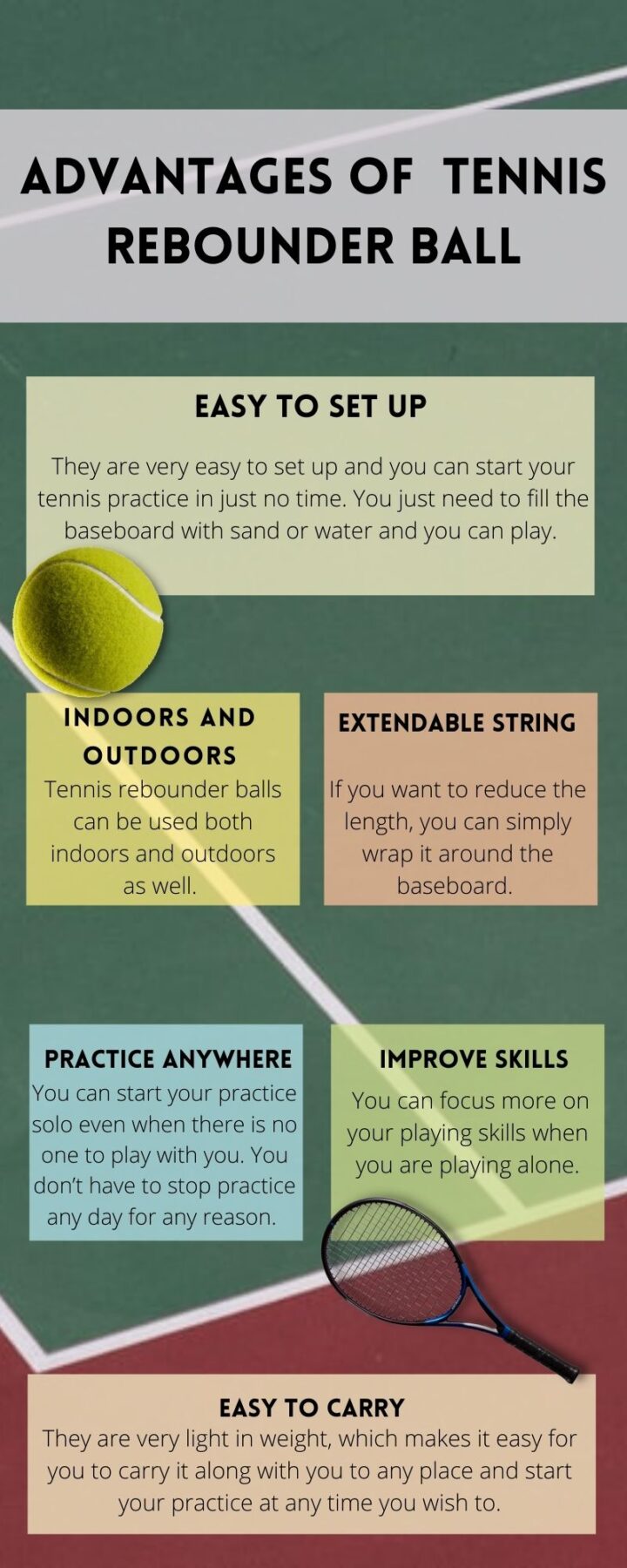 ADVANTAGES OF TENNIS REBOUNDER BALL

EASY TO SET UP

They are very easy to set up and you can start your tennis practice in just no time. You just need to fill the baseboard with sand or water and you can play.

INDOORS AND OUTDOORS

Tennis rebounder balls can be used both indoors and outdoors as well.

EXTENDABLE STRING

If you want to reduce the length, you can simply wrap it around the baseboard.

PRACTICE ANYWHERE

You can start your practice solo even when there is no one to play with you. You don't have to stop practice any day for any reason.

IMPROVE SKILLS

You can focus more on your playing skills when you are playing alone.

EASY TO CARRY

They are very light in weight, which makes it easy for you to carry it along with you to any place and start your practice at any time you wish to.