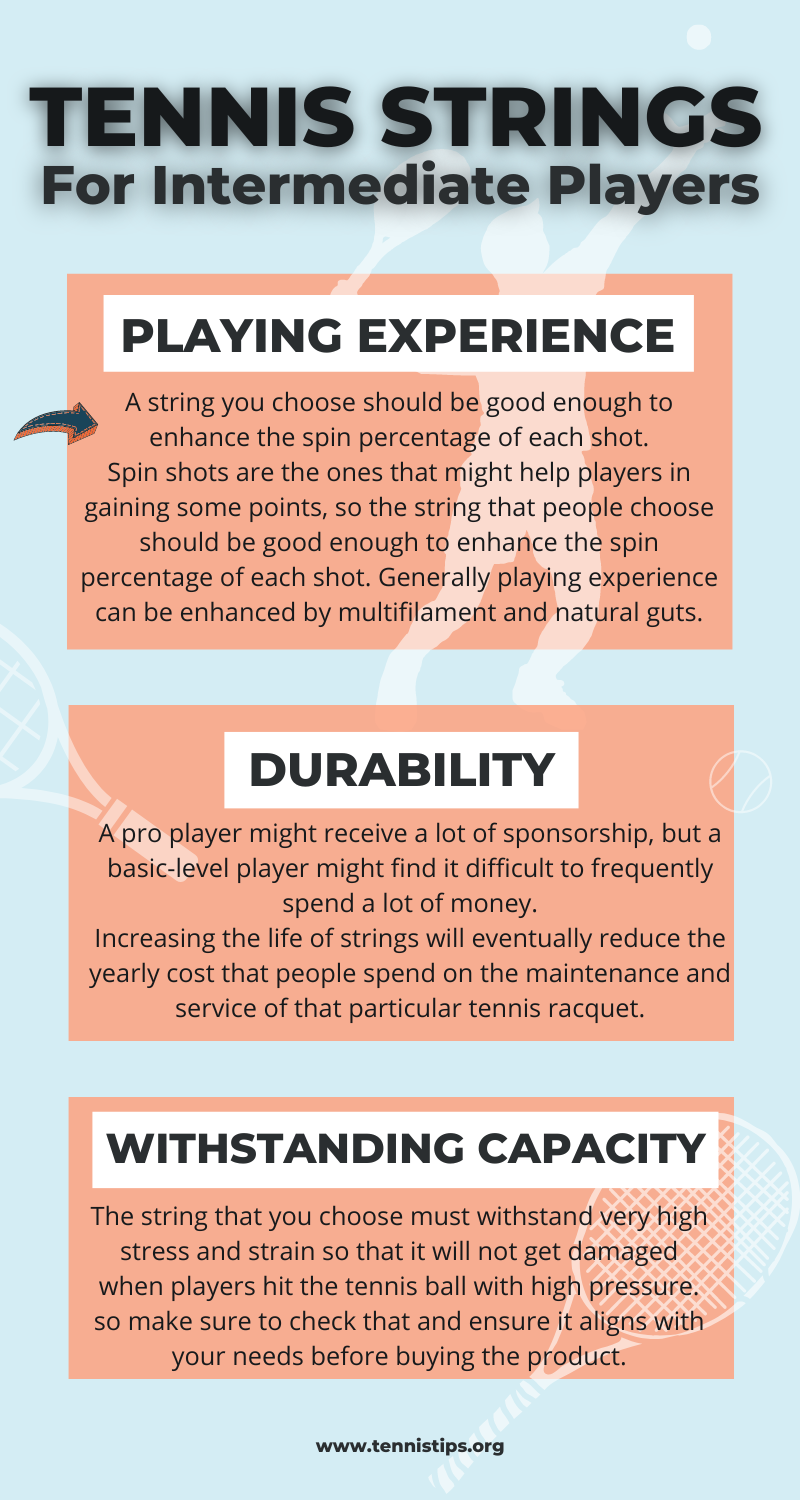 TENNIS STRINGS
For Intermediate Players

PLAYING EXPERIENCE

A string you choose should be good enough to enhance the spin percentage of each shot. Spin shots are the ones that might help players in gaining some points, so the string that people choose should be good enough to enhance the spin percentage of each shot. Generally playing experience can be enhanced by multifilament and natural guts.

DURABILITY

A pro player might receive a lot of sponsorship, but a basic-level player might find it difficult to frequently spend a lot of money.
Increasing the life of strings will eventually reduce the yearly cost that people spend on the maintenance and service of that particular tennis racquet.

WITHSTANDING CAPACITY

The string that you choose must withstand very high stress and strain so that it will not get damaged when players hit the tennis ball with high pressure. so make sure to check that and ensure it aligns with your needs before buying the product.

www.tennistips.org